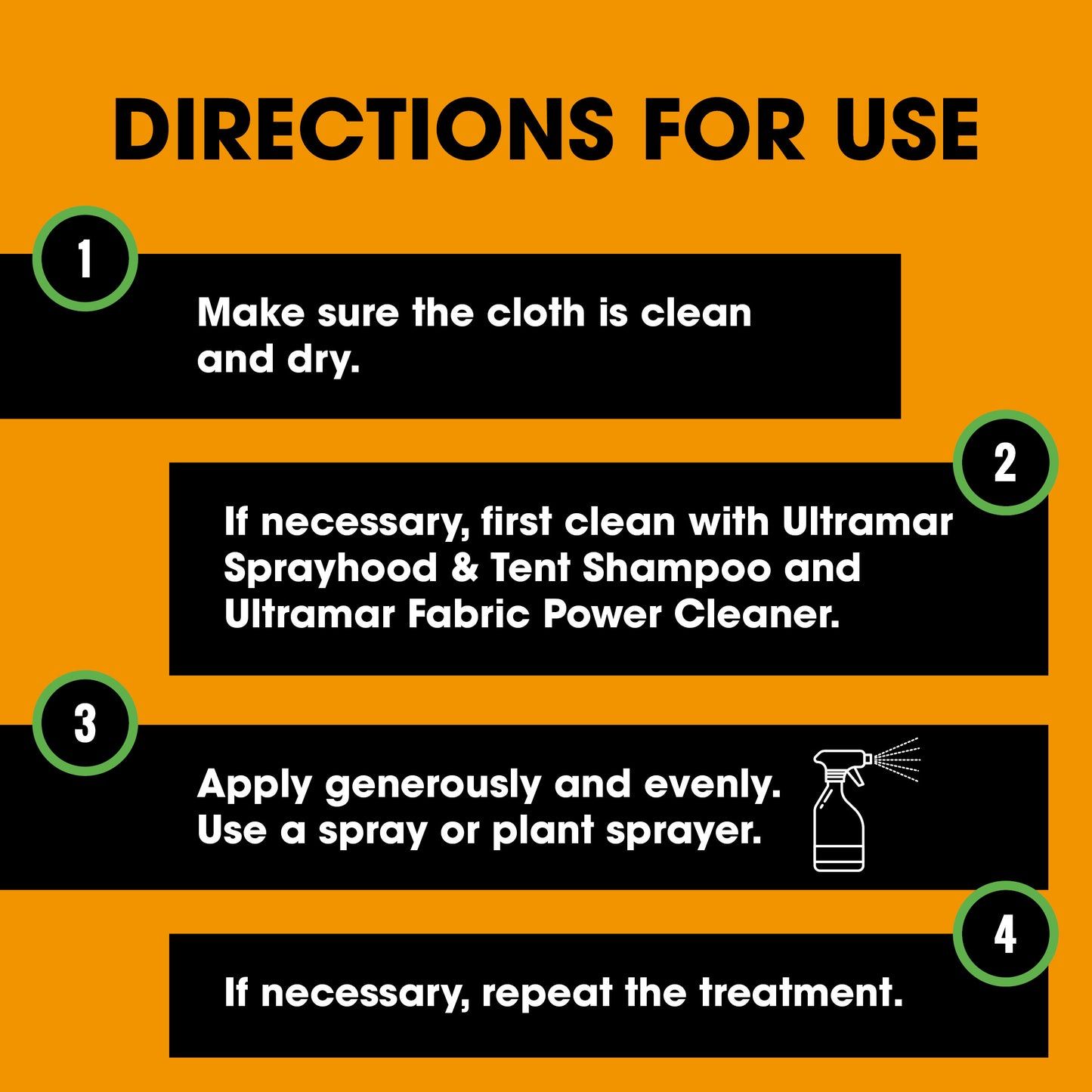 DIRECTIONS FOR USE

1

Make sure the cloth is clean and dry.

2

If necessary, first clean with Ultramar Sprayhood & Tent Shampoo and Ultramar Fabric Power Cleaner.

3

Apply generously and evenly. Use a spray or plant sprayer.

4

If necessary, repeat the treatment.